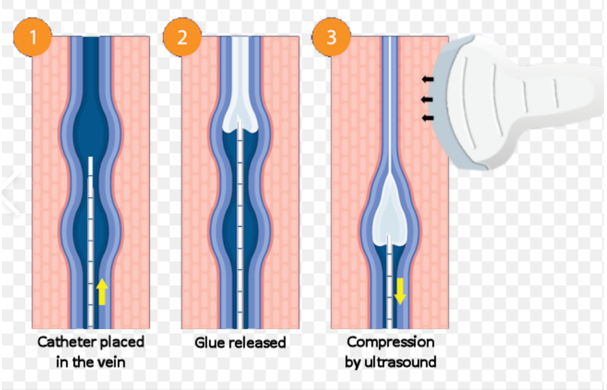 1

Catheter placed in the vein

2

Glue released

3

Compression by ultrasound